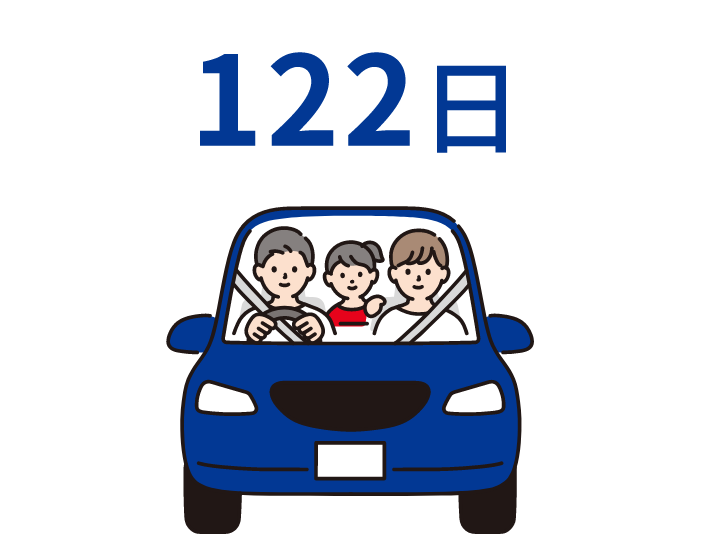 122日